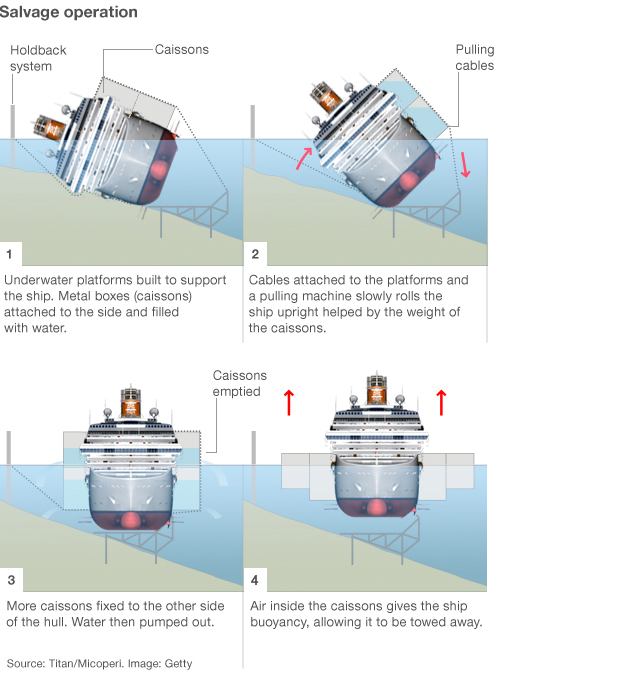 Salvage operation

Holdback system

Caissons

1

Underwater platforms built to support the ship. Metal boxes (caissons) attached to the side and filled with water.

Pulling cables

2

Cables attached to the platforms and a pulling machine slowly rolls the ship upright helped by the weight of the caissons.

Caissons emptied

3

More caissons fixed to the other side of the hull. Water then pumped out.

4

Air inside the caissons gives the ship buoyancy, allowing it to be towed away.

Source: Titan/Micoperi. Image: Getty